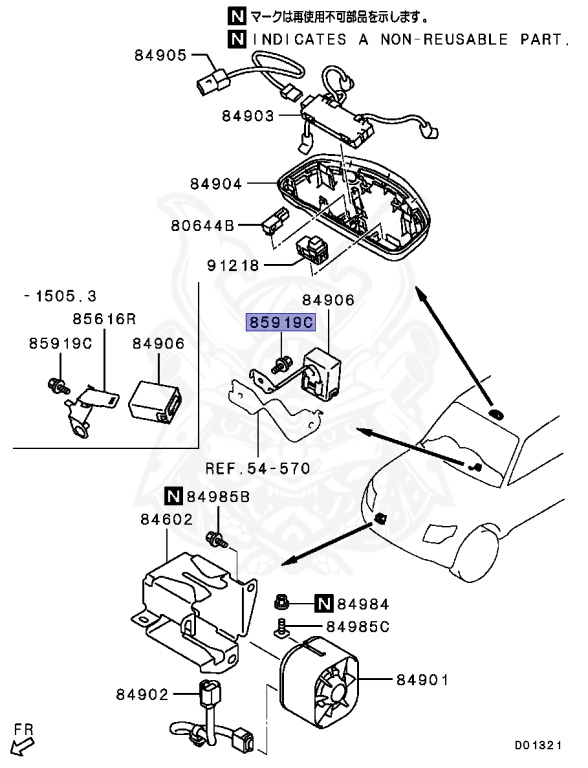 N マークは再使用不可部品を示します。
N INDICATES A NON-REUSABLE PART.

84905
84903
84904
80644B
91218
-1505.3
85616R
85919C
84906
84906
85919C
REF.54-570
N 84985B
84602
N 84984
84985C
84901
84902
FR
D01321