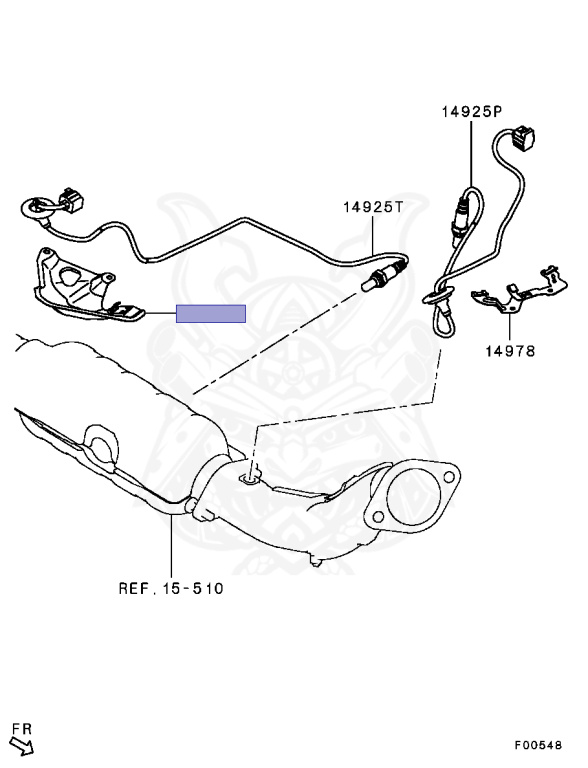 14925P

14925T

14978

REF. 15-510

FR

F00548