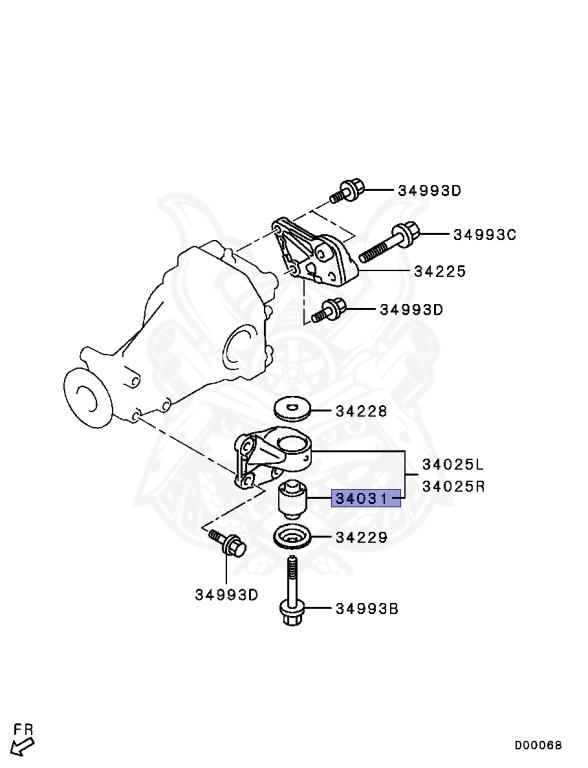 34993D
34993C
34225
34993D
34228
34025L
34025R
34031
34229
34993D
34993B
FR
D00068