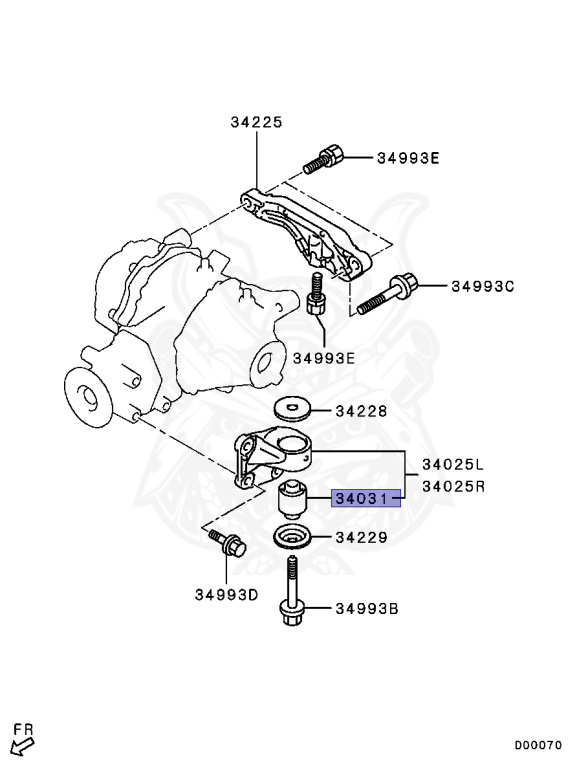 34225
34993E
34993C
34993E
34228
34025L
34025R
34031
34229
34993D
34993B
FR
D00070