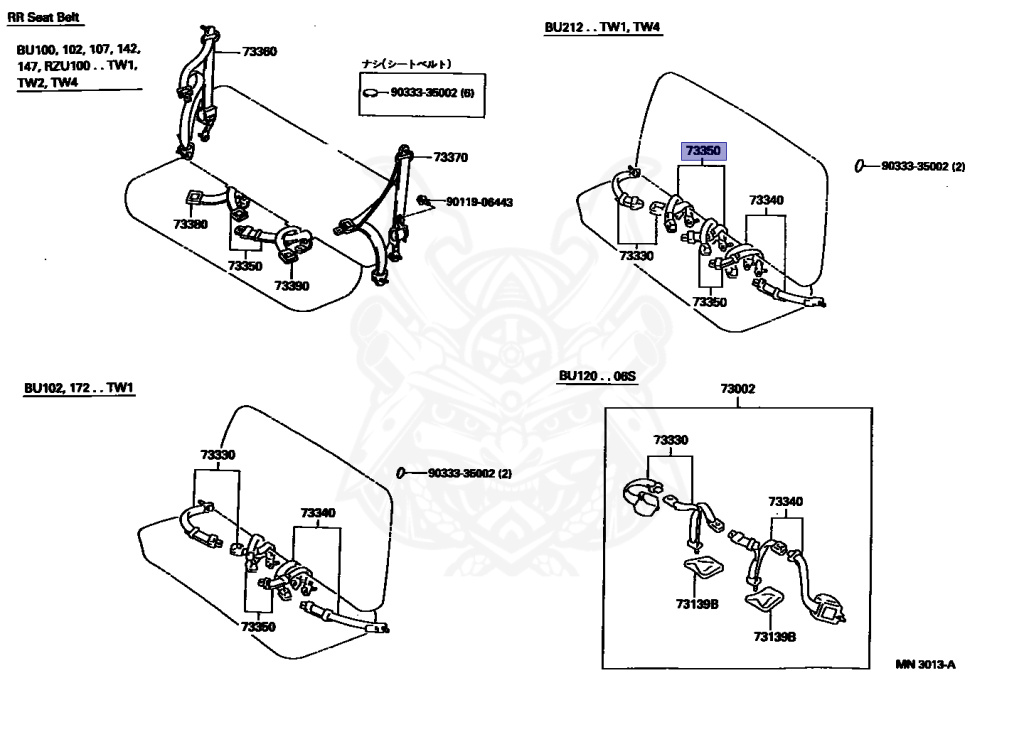 RR Seat Belt

BU100, 102, 107, 142, 147, RZU100 . . TW1, TW2, TW4

73360

ナシ(シートベルト)

90333-35002 (6)

73370

90119-06443

73380

73350

73390

BU212 . . TW1, TW4

73350

90333-35002 (2)

73340

73330

73350

BU102, 172 . . TW1

73330

90333-35002 (2)

73340

73350

BU120 . . 06S

73002

73330

73340

73139B

73139B

MN 3013-A