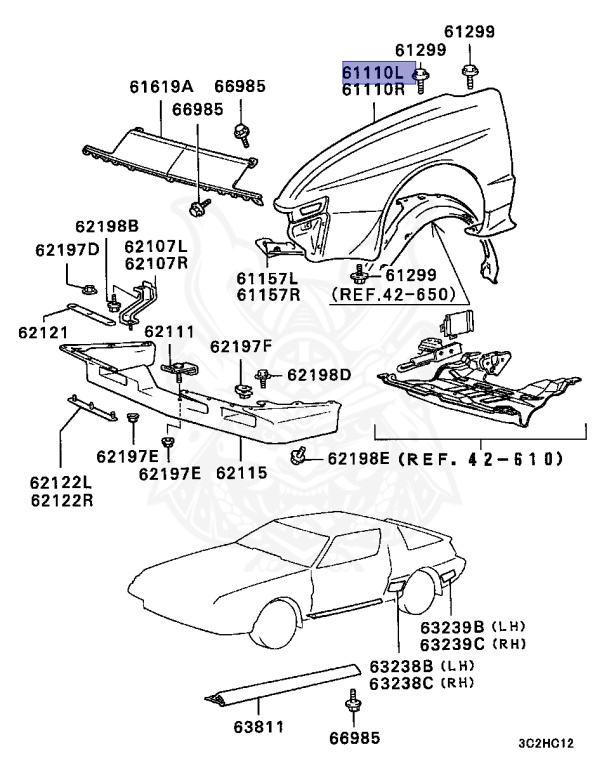 61299
61299
61110L
61110R
61619A
66985
66985
62198B
62197D
62107L
62107R
61157L
61157R
61299
(REF.42-650)
62121
62111
62197F
62198D
62197E
62197E
62115
62198E (REF. 42-610)
62122L
62122R
63239B (LH)
63239C (RH)
63238B (LH)
63238C (RH)
63811
66985
3C2HC12