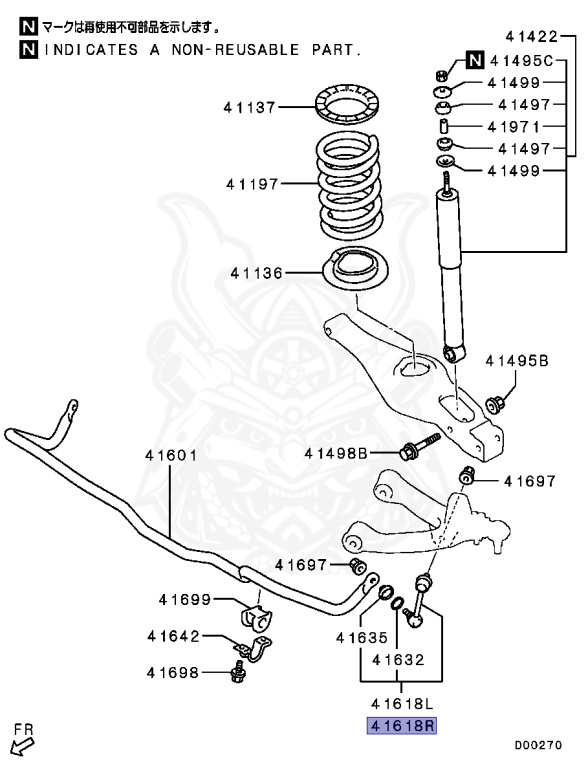 N マークは再使用不可部品を示します。
N INDICATES A NON-REUSABLE PART.

41422
N 41495C
41499
41497
41971
41497
41499
41137
41197
41136
41495B
41498B
41697
41601
41697
41699
41642
41698
41635
41632
41618L
41618R
FR
D00270