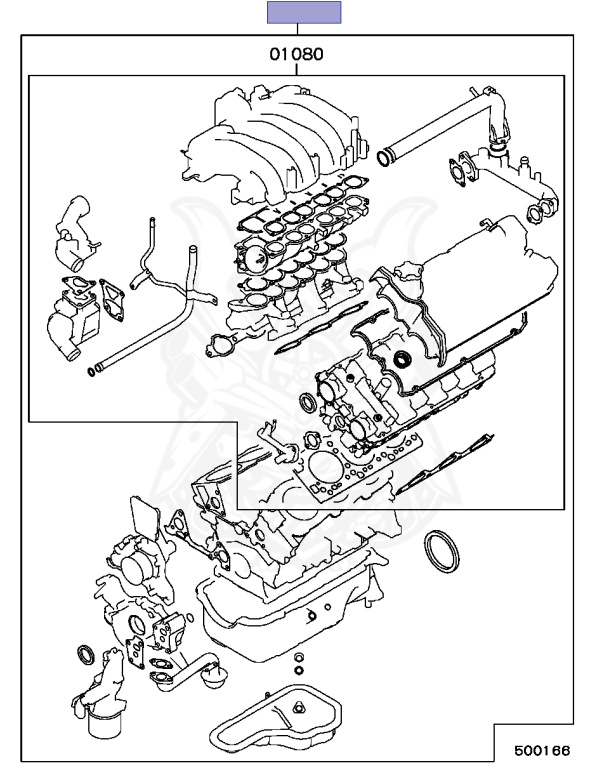 01080

500166