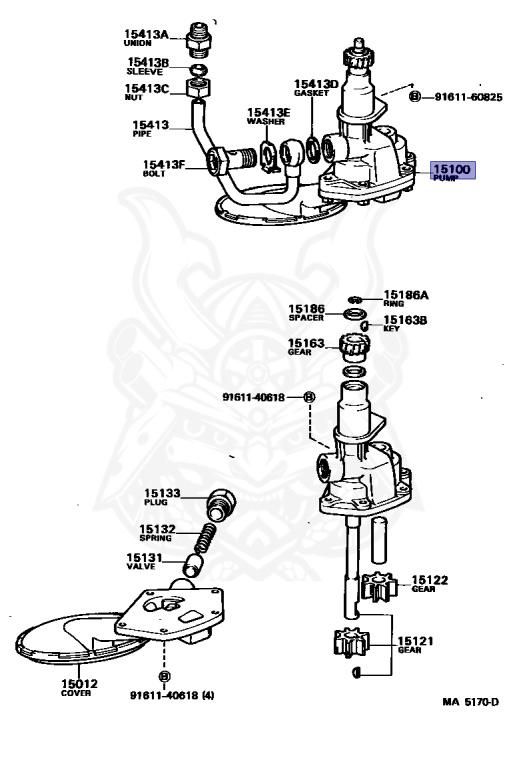 15413A
UNION

15413B
SLEEVE

15413C
NUT

15413
PIPE

15413F
BOLT

15413E
WASHER

15413D
GASKET

B 91611-60825

15100
PUMP

15186A
RING

15186
SPACER

15163B
KEY

15163
GEAR

91611-40618 B

15133
PLUG

15132
SPRING

15131
VALVE

15122
GEAR

15121
GEAR

15012
COVER

B
91611-40618 (4)

MA 5170-D