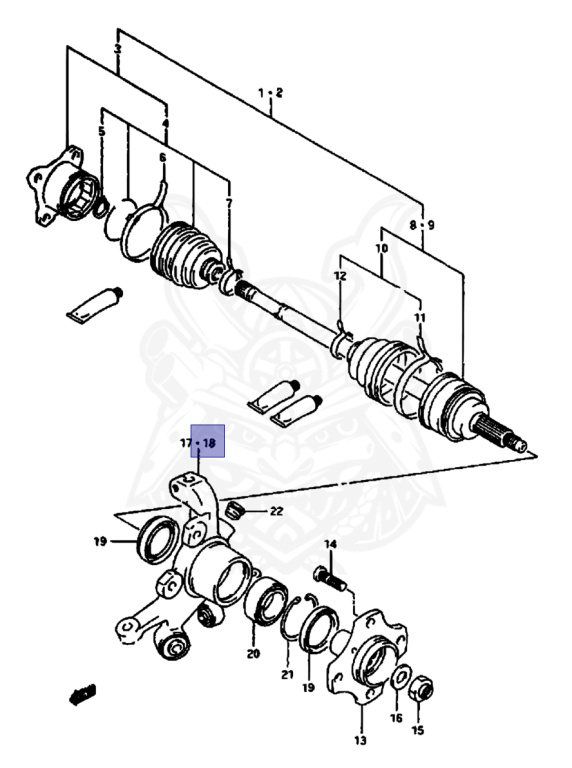 3
1 • 2
4
5
6
7
8 • 9
10
12
11
17 • 18
22
19
14
20
21
19
16
15
13