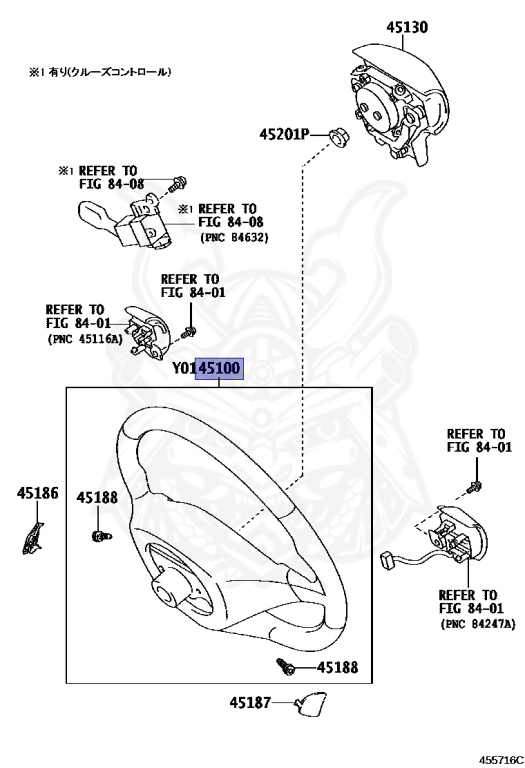 ※1 有り(クルーズコントロール)

45130

45201P

※1 REFER TO FIG 84-08

※1 REFER TO FIG 84-08 (PNC 84632)

REFER TO FIG 84-01

REFER TO FIG 84-01 (PNC 45116A)

Y0145100

REFER TO FIG 84-01

45186

45188

REFER TO FIG 84-01 (PNC 84247A)

45188

45187

455716C