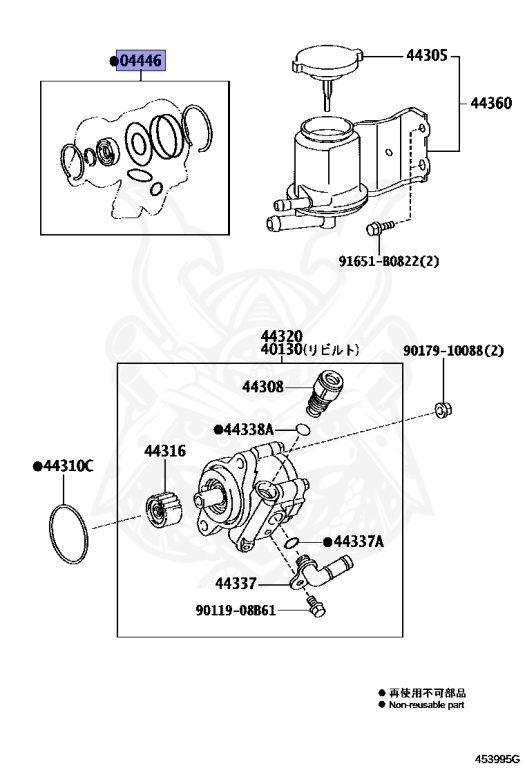 ●04446

44305

44360

91651-B0822(2)

44320
40130(リビルト)

90179-10088(2)

44308

●44338A

44316

●44310C

●44337A

44337

90119-08B61

● 再使用不可部品
● Non-reusable part

453995G