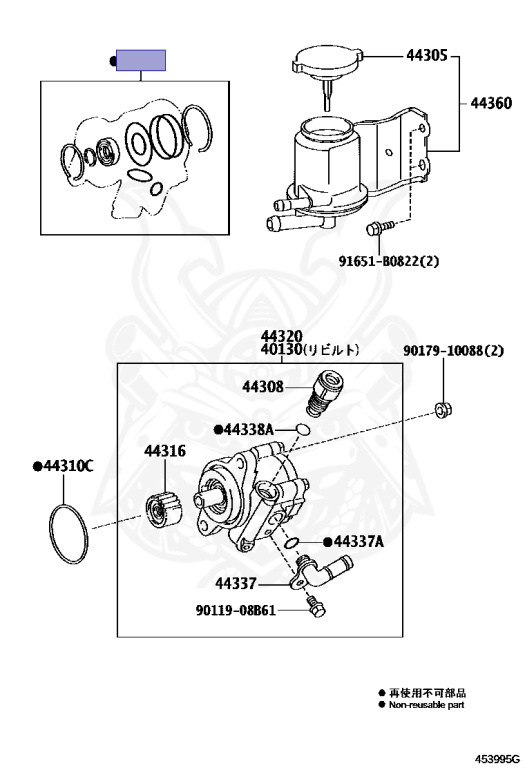 ●

44305

44360

91651-B0822(2)

44320
40130(リビルト)

90179-10088(2)

44308

●44338A

44316

●44310C

●44337A

44337

90119-08B61

● 再使用不可部品
● Non-reusable part

453995G