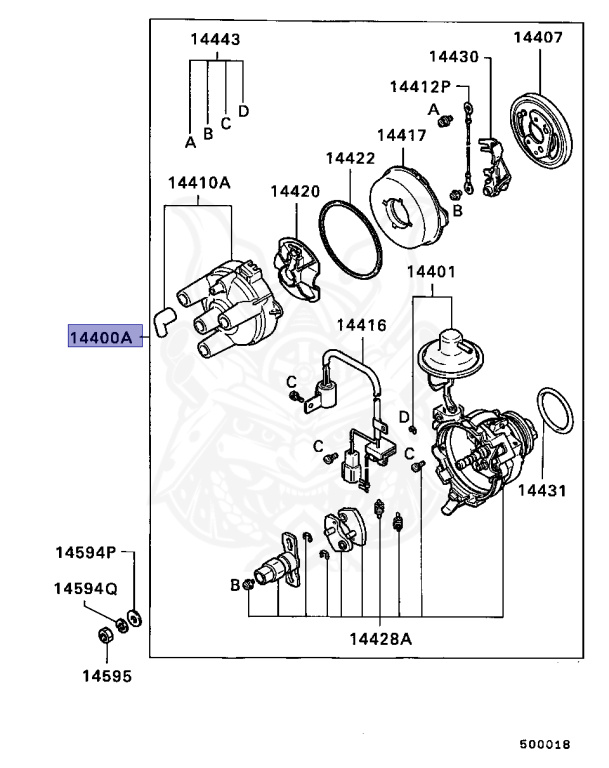 14443
A
B
C
D
14430
14407
14412P
A
14417
14422
B
14410A
14420
14401
14400A
14416
C
D
C
C
14431
14594P
14594Q
B
14428A
14595
500018