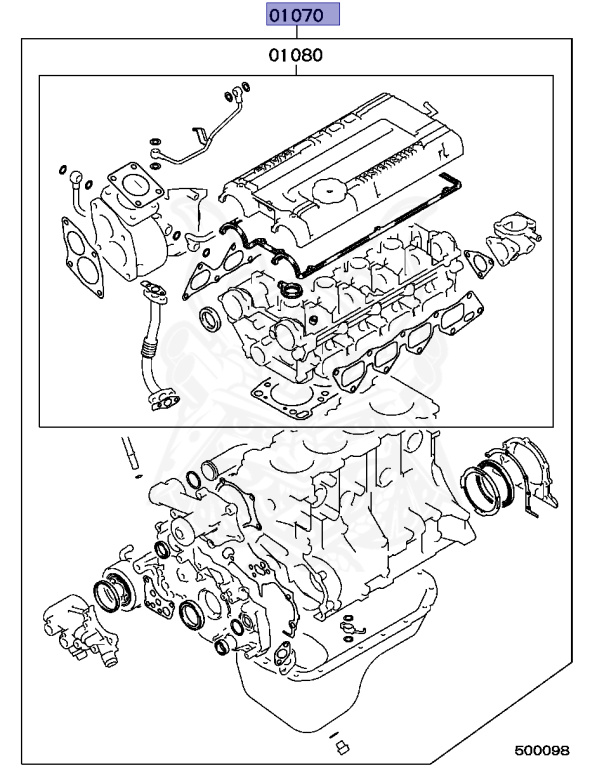 01070

01080

500098