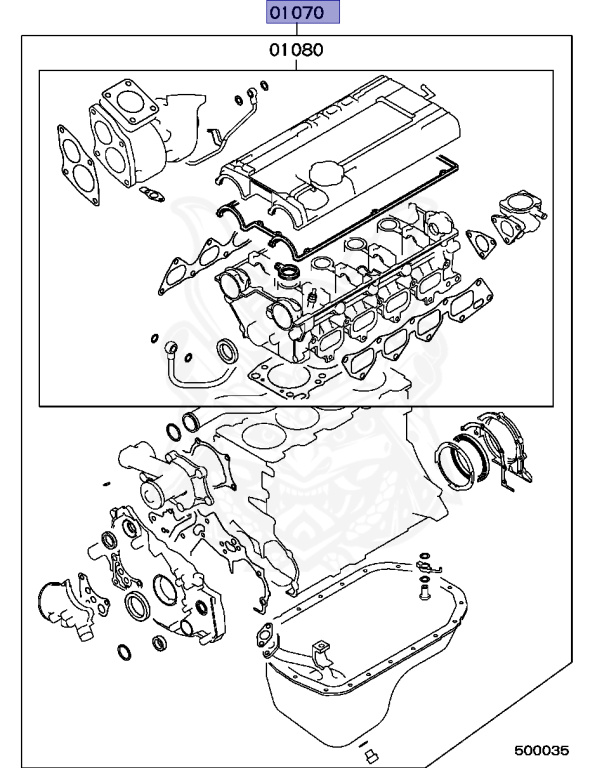 01070

01080

500035