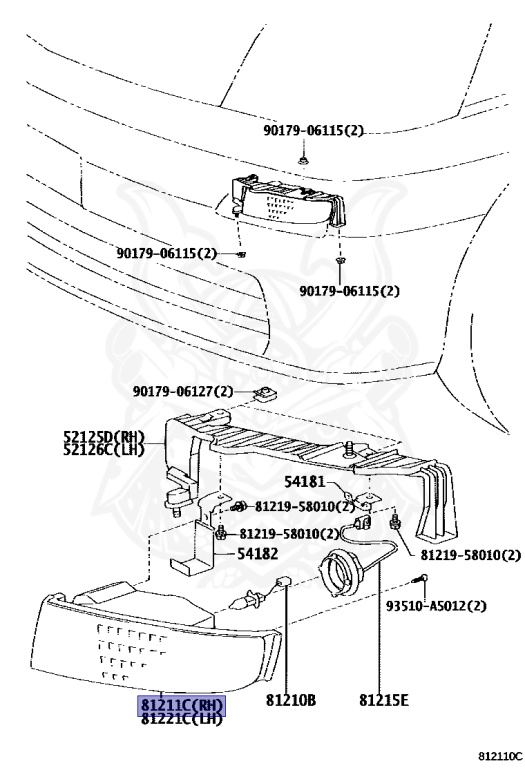 90179-06115(2)

90179-06115(2)

90179-06115(2)

90179-06127(2)

52125D(RH)
52126C(LH)

54181

81219-58010(2)

81219-58010(2)

54182

81219-58010(2)

93510-A5012(2)

81211C(RH)
81221C(LH)

81210B

81215E

812110C