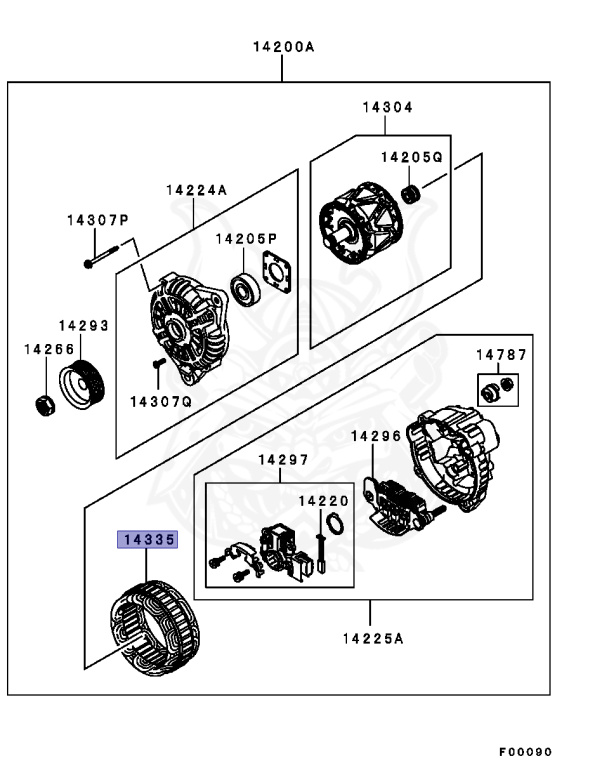 14200A

14304

14205Q

14224A

14307P

14205P

14293

14266

14307Q

14787

14296

14297

14220

14335

14225A

F00090