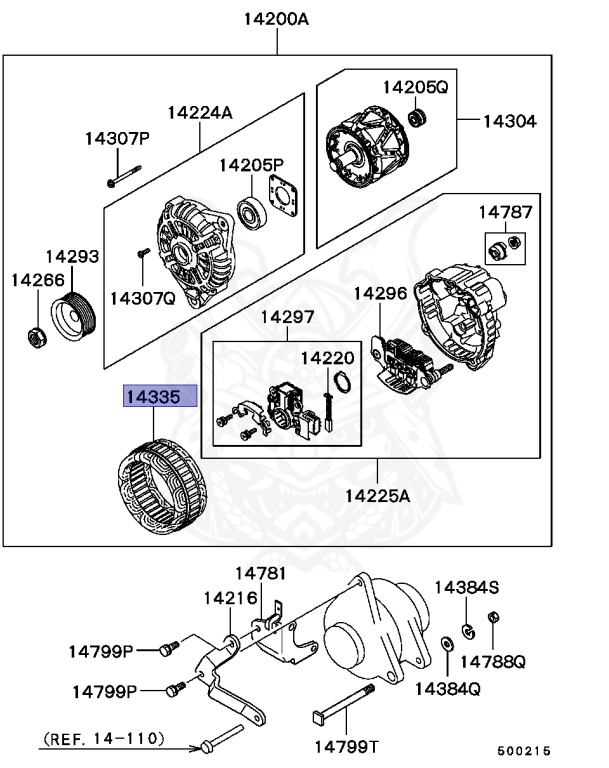 14200A
14224A
14205Q
14304
14307P
14205P
14787
14293
14266
14307Q
14296
14297
14220
14335
14225A
14781
14216
14384S
14799P
14788Q
14799P
14384Q
(REF. 14-110)
14799T
500215