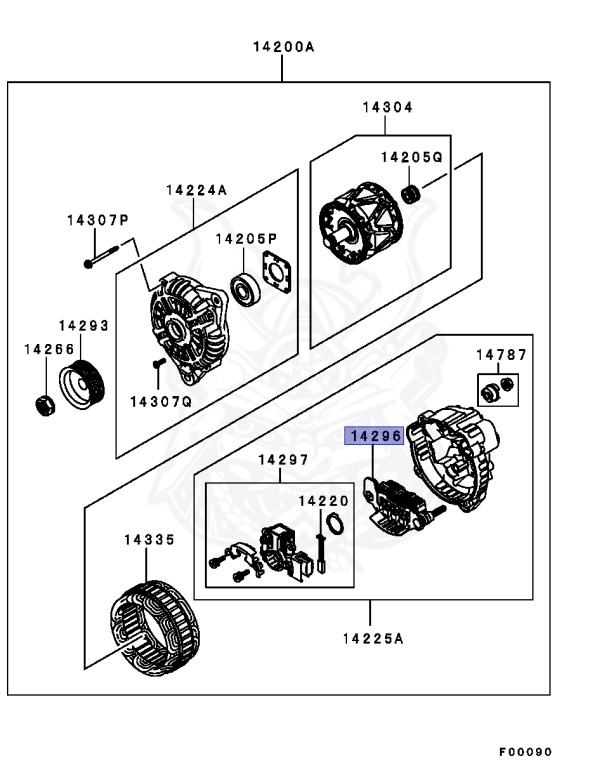 14200A

14304

14205Q

14224A

14307P

14205P

14293

14266

14307Q

14787

14296

14297

14220

14335

14225A

F00090