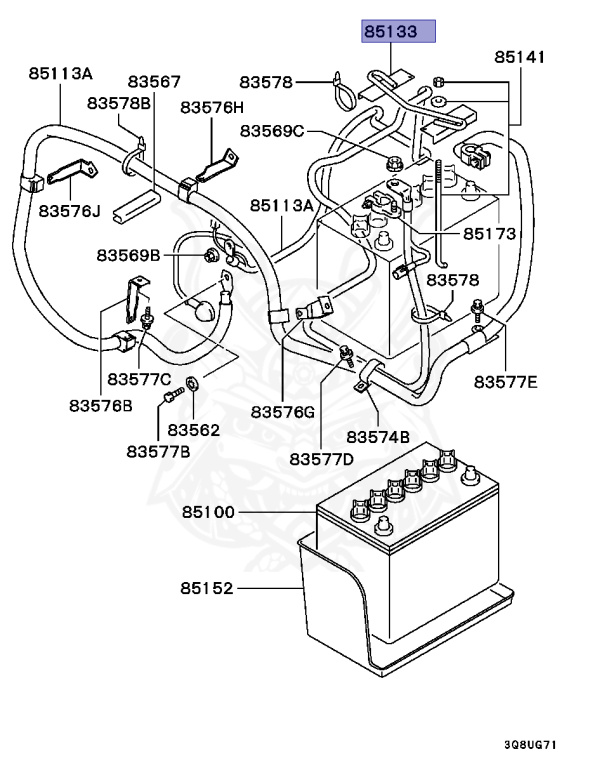 85133
85141
85113A
83567
83578
83578B
83576H
83569C
83576J
85113A
85173
83569B
83578
83577C
83577E
83576B
83576G
83562
83574B
83577B
83577D
85100
85152
3Q8UG71