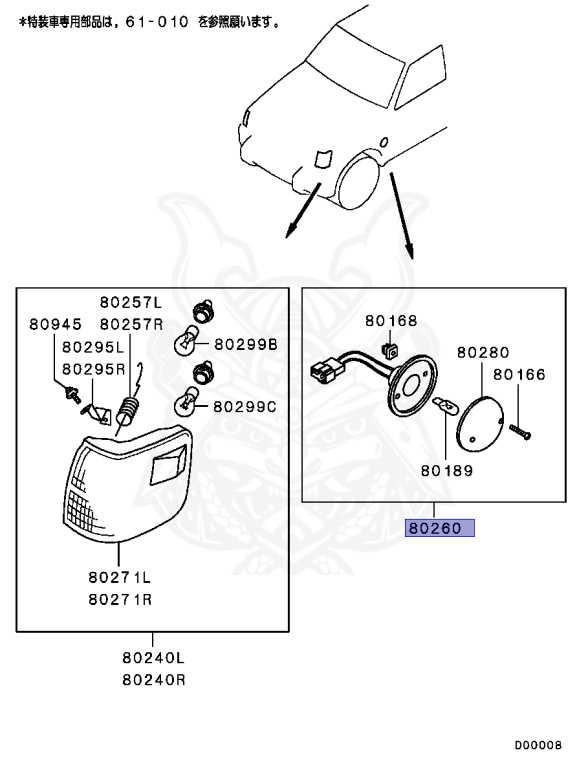 *特装車専用部品は，61-010 を参照願います。

80257L
80257R
80945
80295L
80295R
80299B
80299C
80271L
80271R
80240L
80240R

80168
80280
80166
80189
80260

D00008