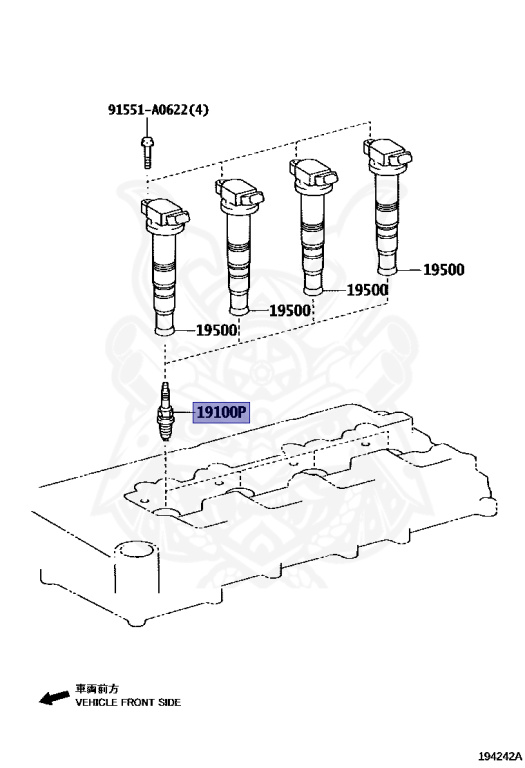 91551-A0622(4)

19500

19500

19500

19500

19100P

車両前方
VEHICLE FRONT SIDE

194242A