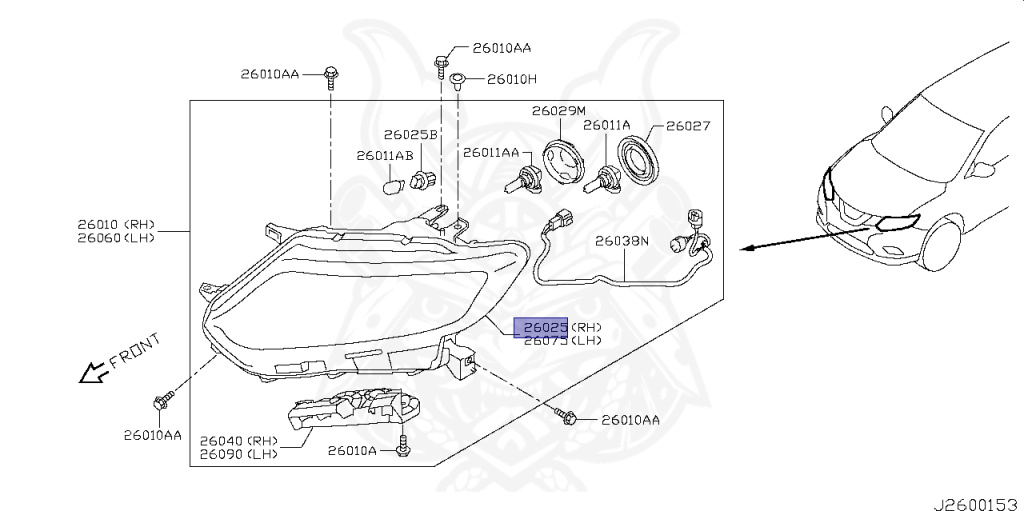 26010AA
26010AA
26010H
26029M
26025B
26011A
26027
26011AB
26011AA
26010 (RH)
26060 (LH)
26038N
26025 (RH)
26075 (LH)
FRONT
26010AA
26010AA
26040 (RH)
26090 (LH)
26010A
J2600153