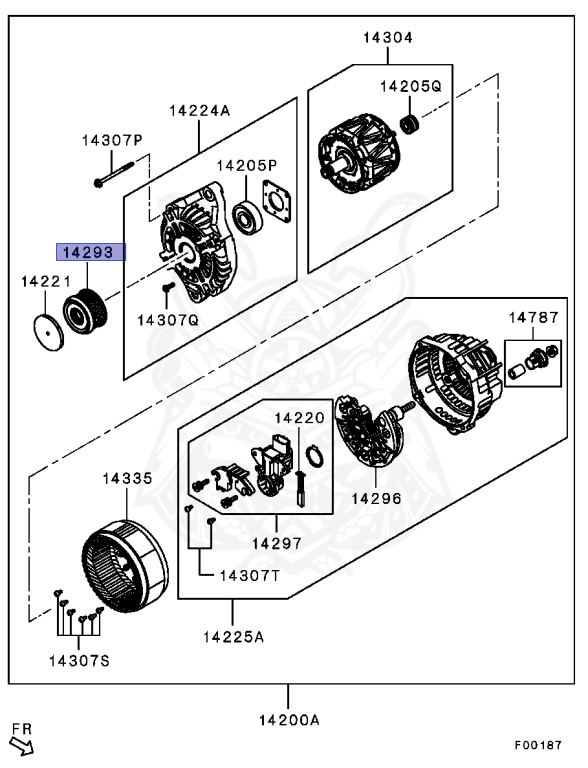 14304
14205Q
14224A
14307P
14205P
14293
14221
14307Q
14787
14220
14296
14335
14297
14307T
14225A
14307S
14200A
FR
F00187