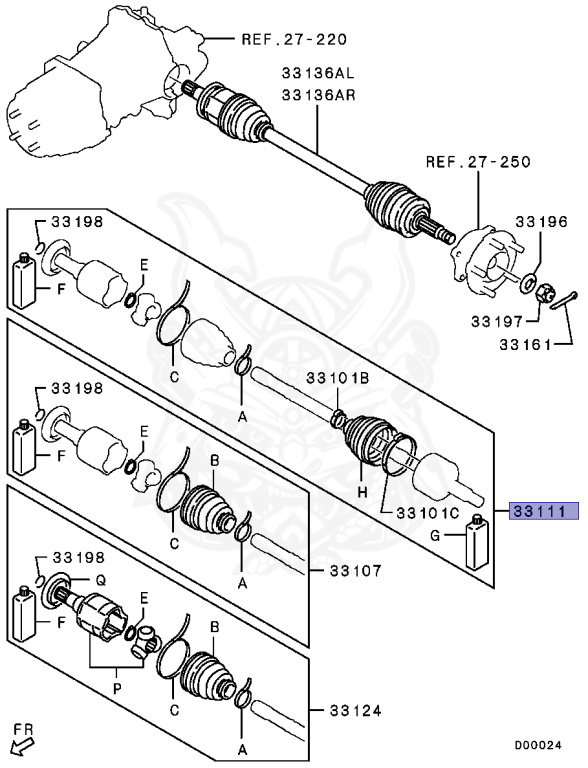 REF.27-220
33136AL
33136AR
REF.27-250
33196
33197
33161
33198
E
F
C
A
33101B
H
33101C
33111
G
33198
E
F
B
C
A
33107
33198
Q
E
F
P
B
C
A
33124
FR
D00024