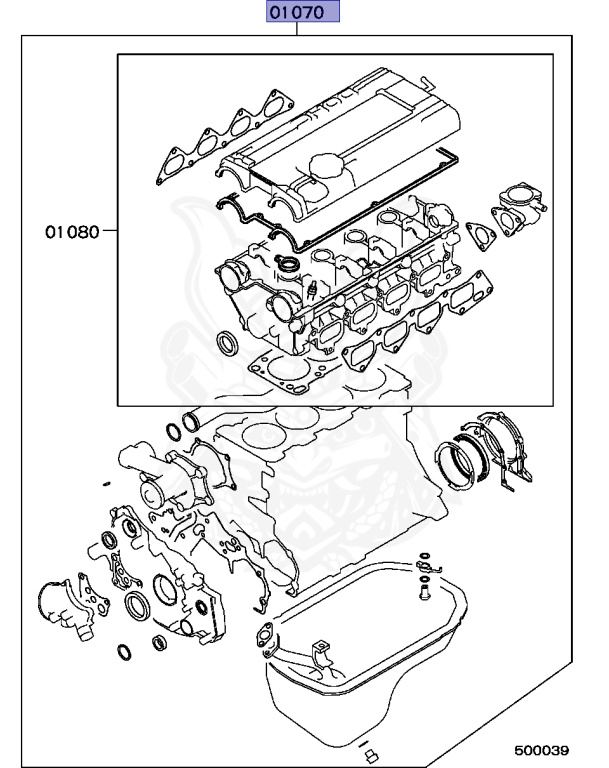 01070

01080

500039