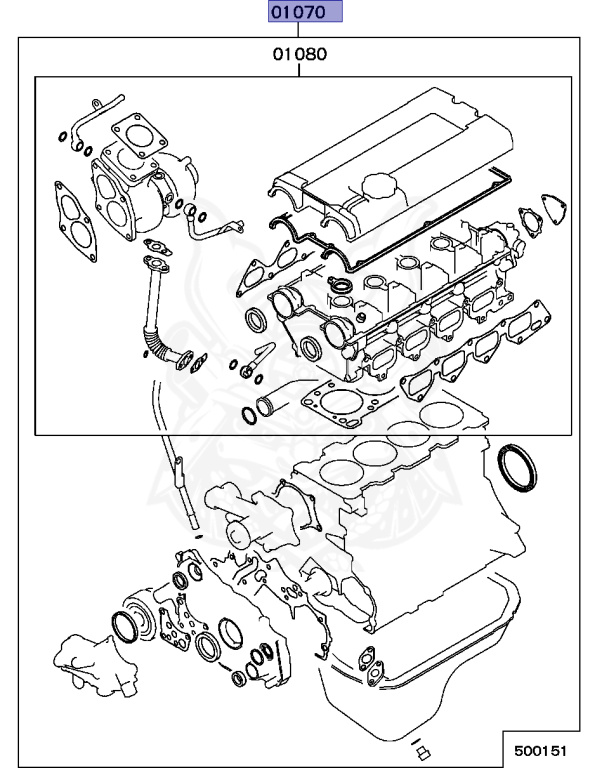 01070

01080

500151