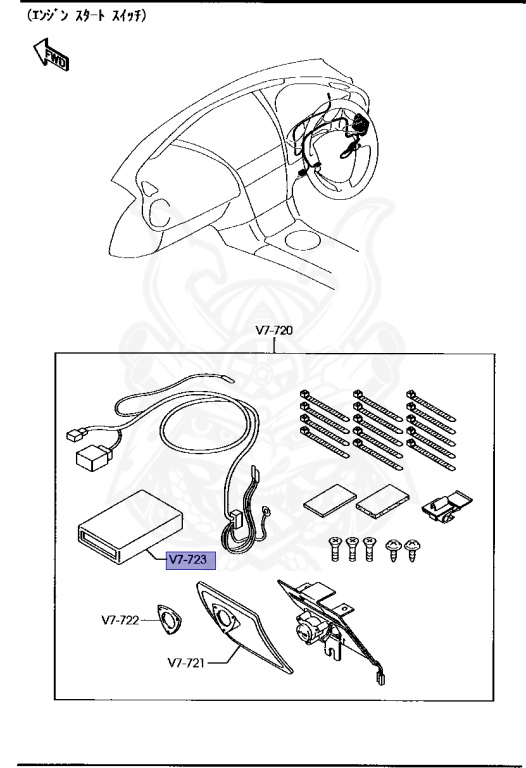 (エンジン スタート スイッチ)

FWD

V7-720

V7-723

V7-722

V7-721