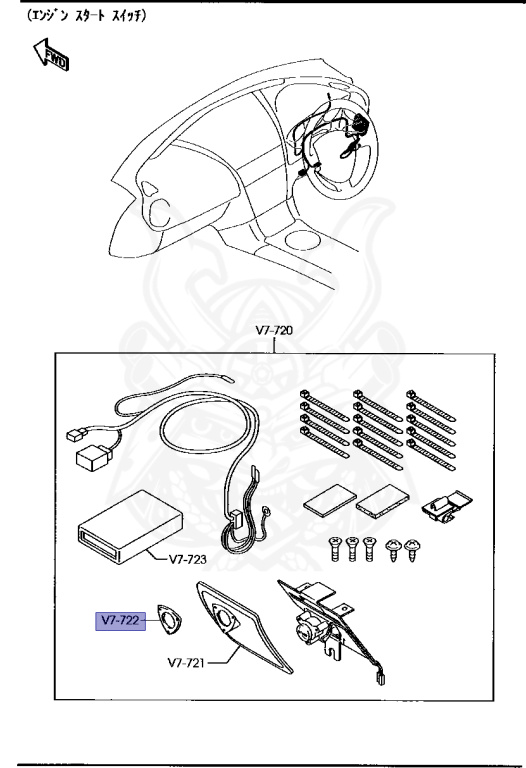 (エンジン スタート スイッチ)

FWD

V7-720

V7-723

V7-722

V7-721