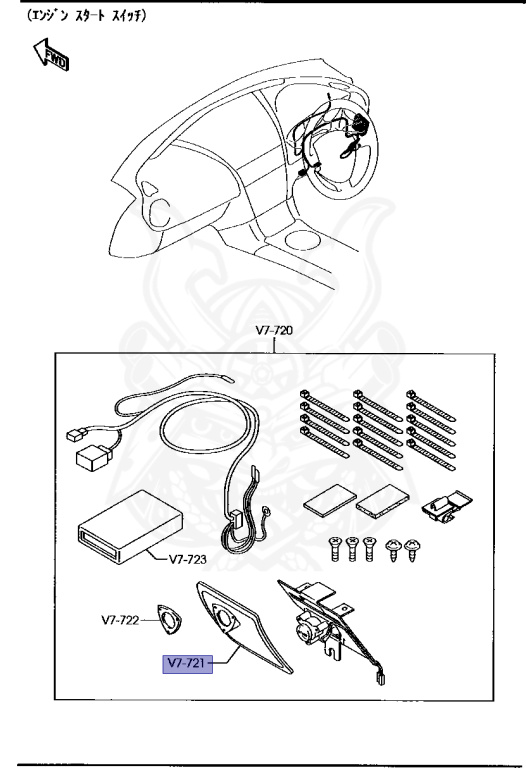 (エンジン スタート スイッチ)

FWD

V7-720

V7-723

V7-722

V7-721