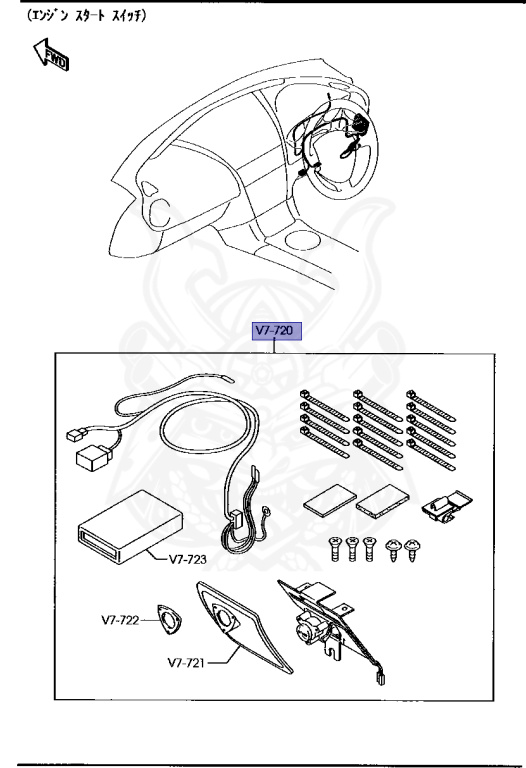 (エンジン スタート スイッチ)

FWD

V7-720

V7-723

V7-722

V7-721