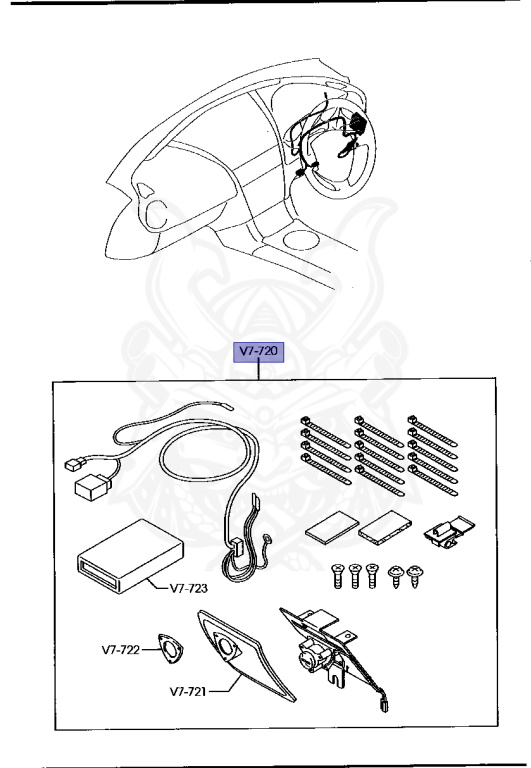 V7-720

V7-723

V7-722

V7-721