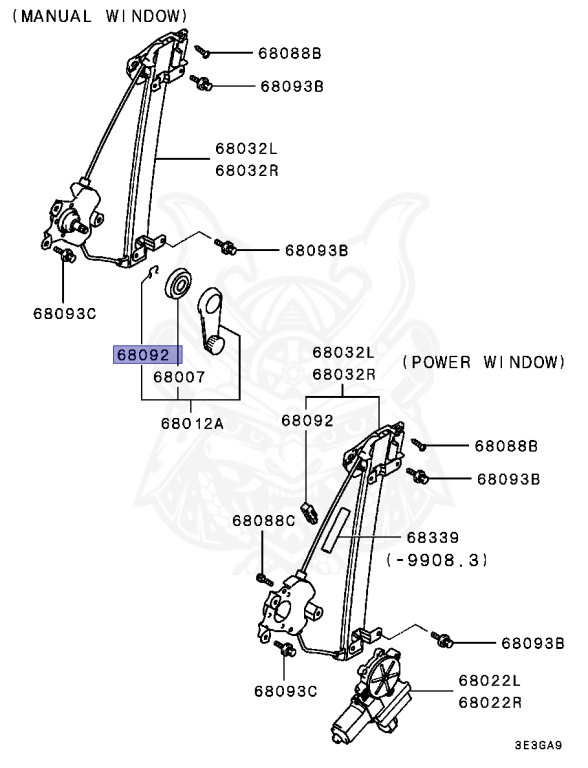 (MANUAL WINDOW)

68088B
68093B
68032L
68032R
68093B
68093C
68092
68007
68012A

(POWER WINDOW)

68032L
68032R
68092
68088B
68093B
68088C
68339
(-9908.3)
68093B
68093C
68022L
68022R

3E3GA9