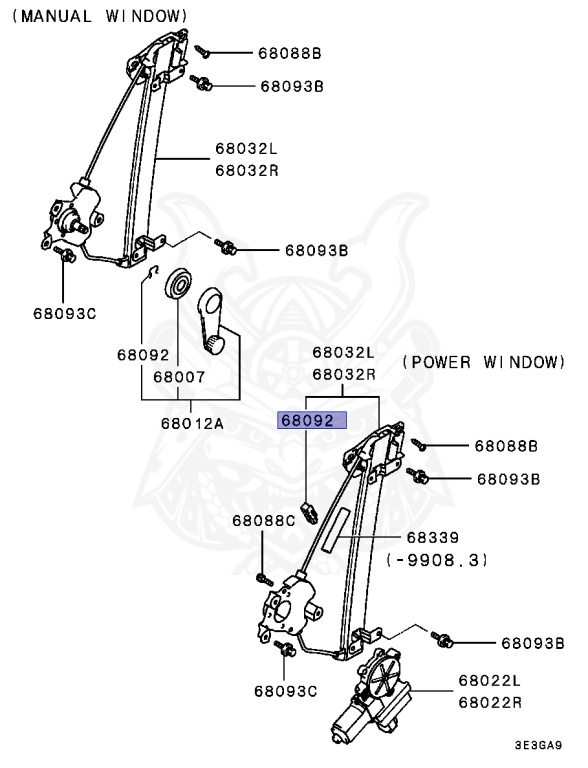 (MANUAL WINDOW)

68088B
68093B
68032L
68032R
68093B
68093C
68092
68007
68012A

68032L
68032R
(POWER WINDOW)
68092
68088B
68093B
68088C
68339
(-9908.3)
68093B
68093C
68022L
68022R

3E3GA9