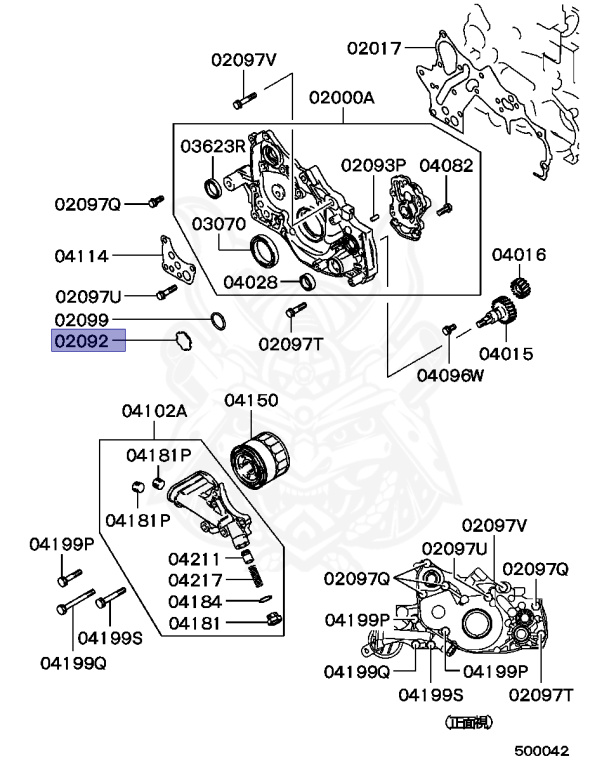 02017
02097V
02000A
03623R
02093P
04082
02097Q
03070
04114
04016
04028
02097U
02099
02097T
02092
04015
04096W
04102A
04150
04181P
04181P
04199P
04211
04217
04184
04181
04199S
04199Q
02097V
02097U
02097Q
02097Q
04199P
04199Q
04199P
04199S
02097T
(正面視)
500042