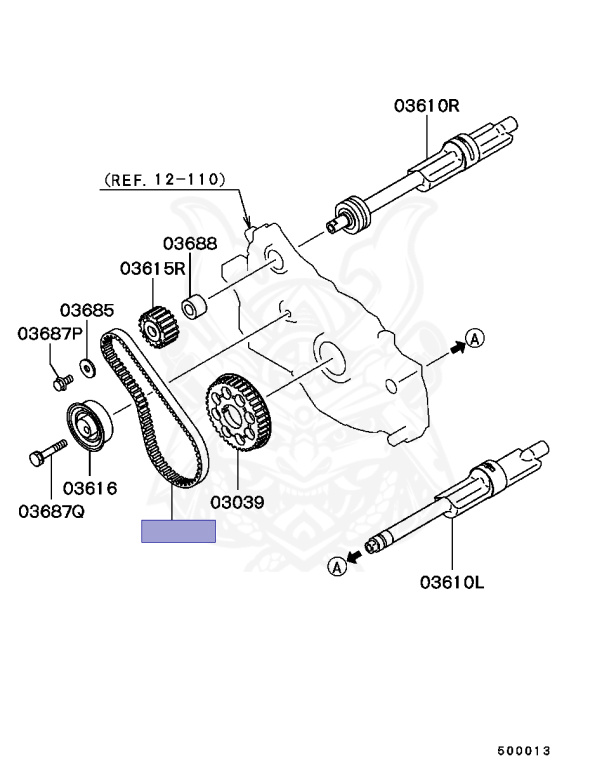 03610R

(REF. 12-110)

03688

03615R

03685

03687P

A

03616

03687Q

03039

A

03610L

500013