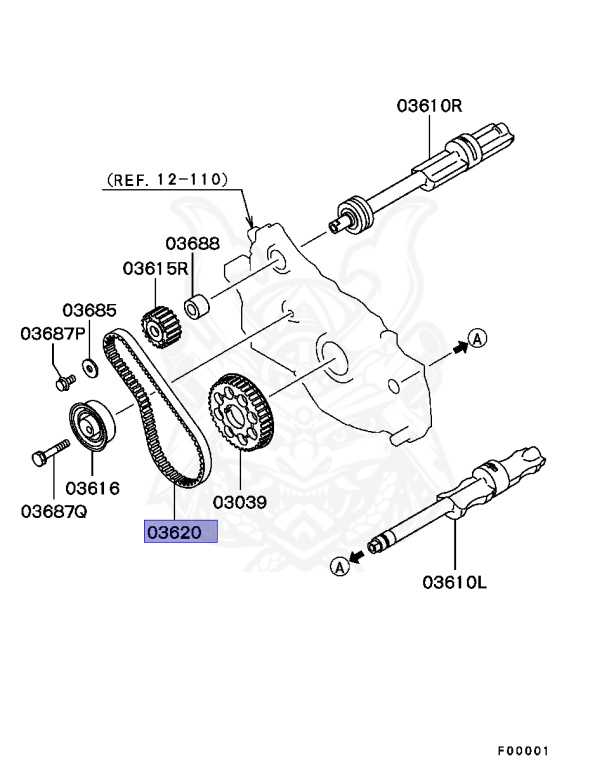 03610R

(REF. 12-110)

03688

03615R

03685

03687P

A

03616

03687Q

03620

03039

A

03610L

F00001