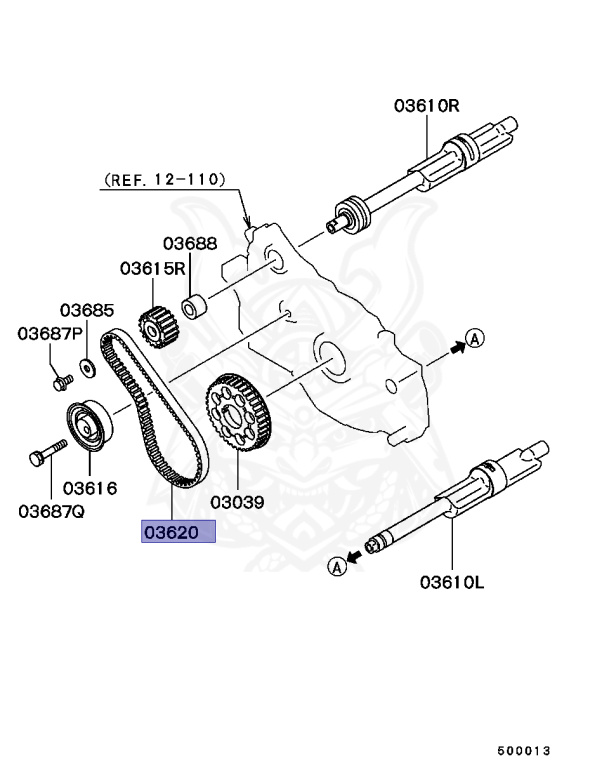 03610R
(REF. 12-110)
03688
03615R
03685
03687P
A
03616
03687Q
03620
03039
A
03610L
500013