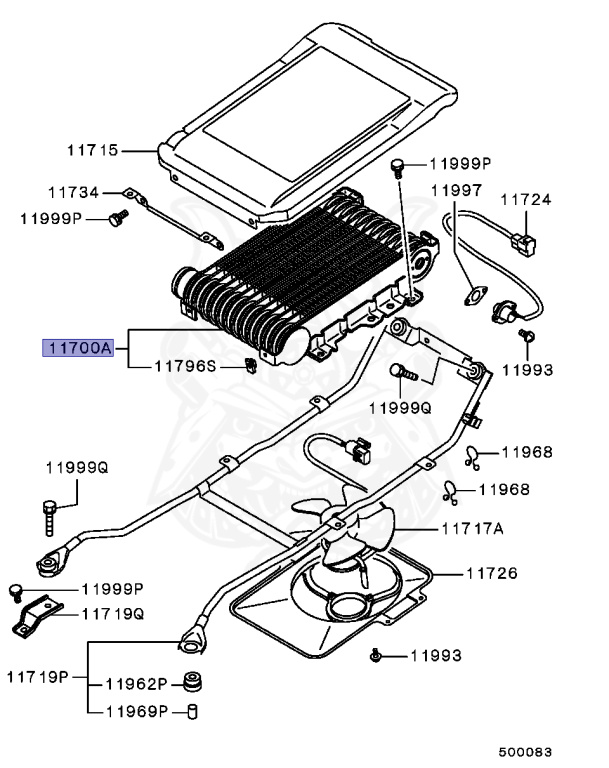 11715
11999P
11734
11997
11724
11999P
11700A
11796S
11993
11999Q
11968
11999Q
11968
11717A
11726
11999P
11719Q
11993
11719P
11962P
11969P
500083