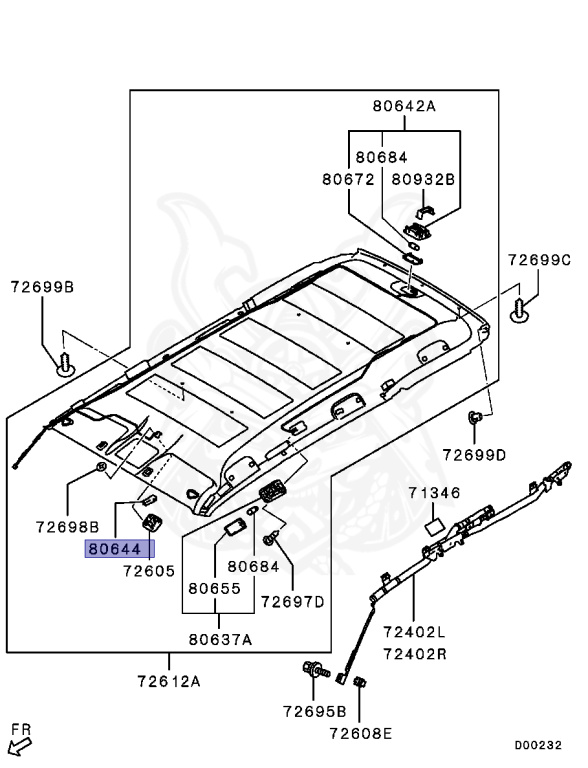 80642A
80684
80672
80932B
72699C
72699B
72699D
71346
72698B
80644
72605
80684
80655
72697D
80637A
72402L
72402R
72612A
72695B
72608E
FR
D00232