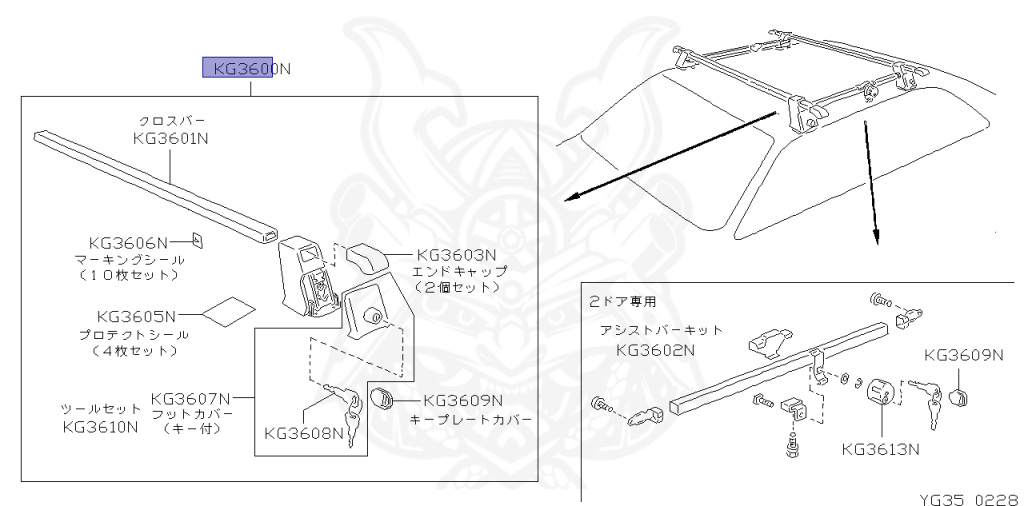 KG3600N

クロスバー
KG3601N

KG3606N
マーキングシール
（１０枚セット）

KG3603N
エンドキャップ
（２個セット）

KG3605N
プロテクトシール
（４枚セット）

ツールセット
KG3610N

KG3607N
フットカバー
（キー付）

KG3608N

KG3609N
キープレートカバー

２ドア専用

アシストバーキット
KG3602N

KG3609N

KG3613N

YG35 0228