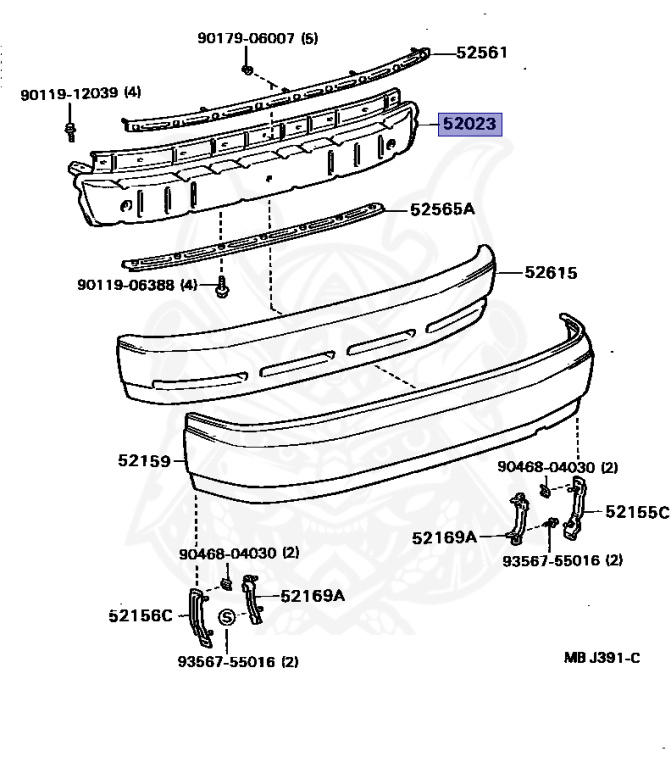 90179-06007 (5)
52561
90119-12039 (4)
52023
52565A
90119-06388 (4)
52615
52159
90468-04030 (2)
52155C
52169A
93567-55016 (2)
90468-04030 (2)
52169A
52156C
S
93567-55016 (2)
MB J391-C