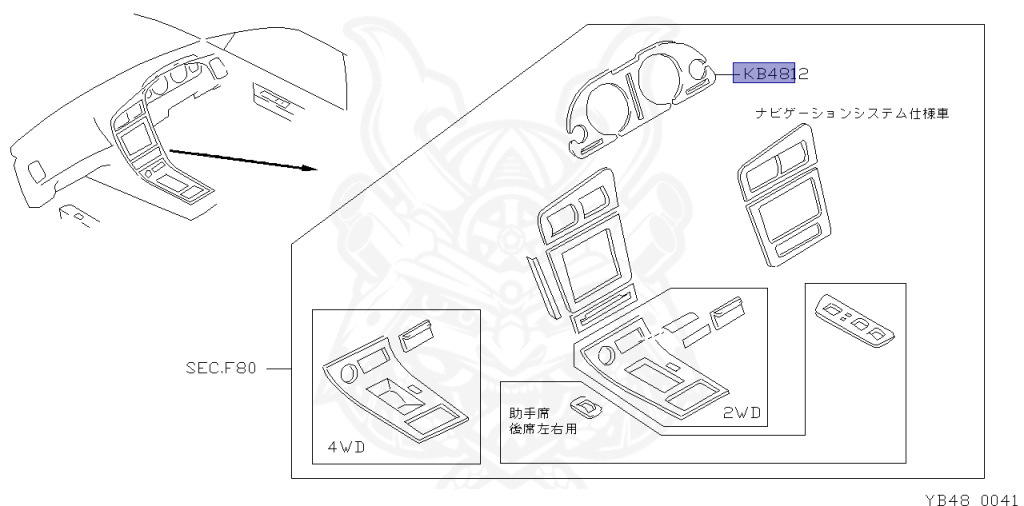 KB4812

ナビゲーションシステム仕様車

SEC.F80

4WD

助手席
後席左右用

2WD

YB48 0041