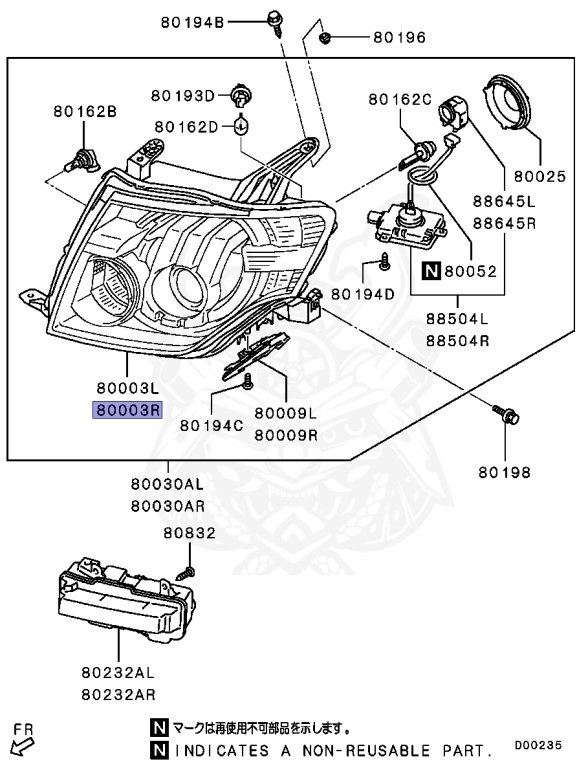 80194B
80196
80193D
80162B
80162D
80162C
80025
88645L
88645R
N 80052
80194D
88504L
88504R
80003L
80003R
80194C
80009L
80009R
80198
80030AL
80030AR
80832
80232AL
80232AR
FR
N マークは再使用不可部品を示します。
N INDICATES A NON-REUSABLE PART.
D00235