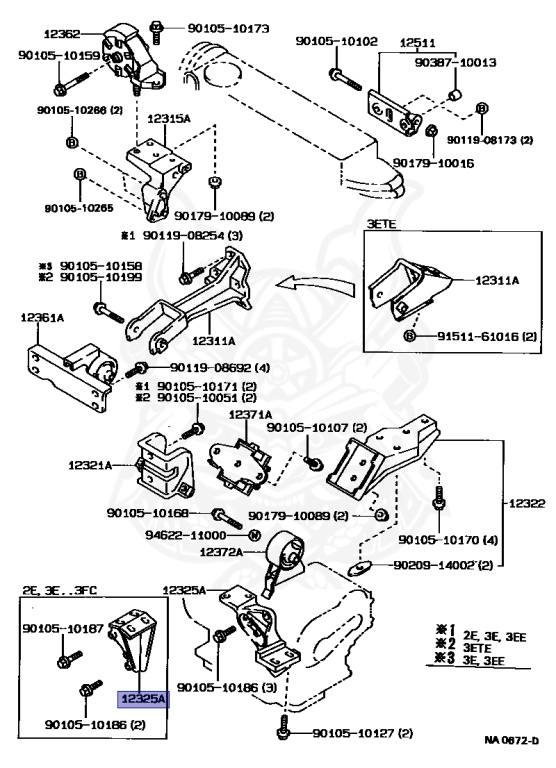 12362
90105-10173
90105-10159
90105-10102
12511
90387-10013
90105-10266 (2)
12315A
B
B
90119-08173 (2)
90179-10016
B
90105-10265
90179-10089 (2)
※1 90119-08254 (3)
3ETE
※3 90105-10158
※2 90105-10199
12311A
12361A
12311A
B
91511-61016 (2)
90119-08692 (4)
※1 90105-10171 (2)
※2 90105-10051 (2)
12371A
90105-10107 (2)
12321A
12322
90105-10168
90179-10089 (2)
94622-11000
N
90105-10170 (4)
12372A
90209-14002 (2)
2E, 3E..3FC
12325A
90105-10187
※1 2E, 3E, 3EE
※2 3ETE
※3 3E, 3EE
12325A
90105-10186 (3)
90105-10186 (2)
90105-10127 (2)
NA 0672-D