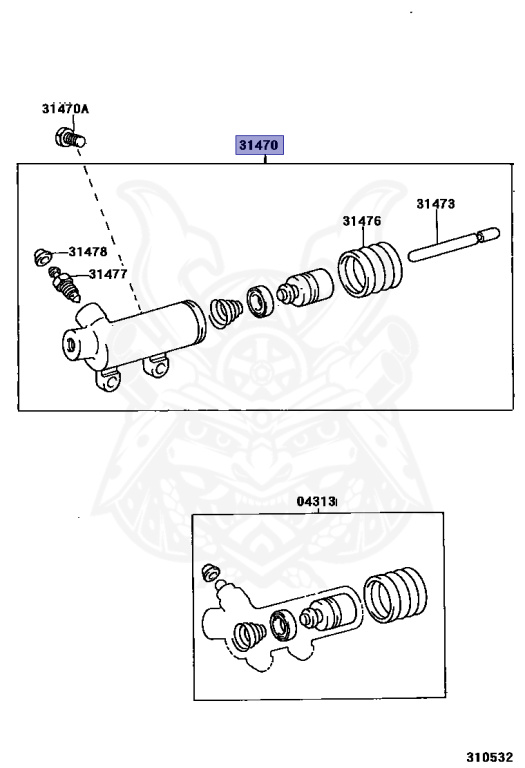 31470A

31470

31473

31476

31478

31477

04313

310532