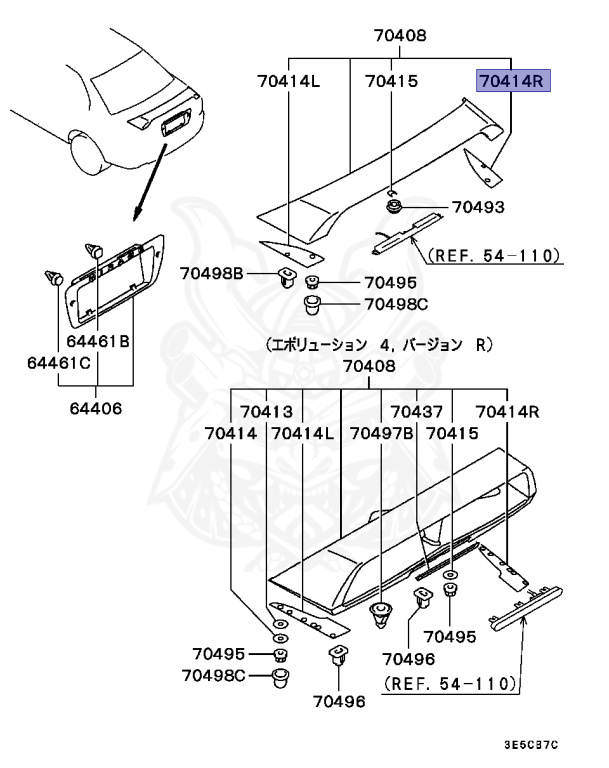 70408
70414L
70415
70414R
70493
(REF. 54-110)
70498B
70495
70498C
64461B
64461C
64406
(エボリューション 4, バージョン R)
70408
70413
70437
70414R
70414
70414L
70497B
70415
70495
70496
70495
70498C
70496
(REF. 54-110)
3E5C87C