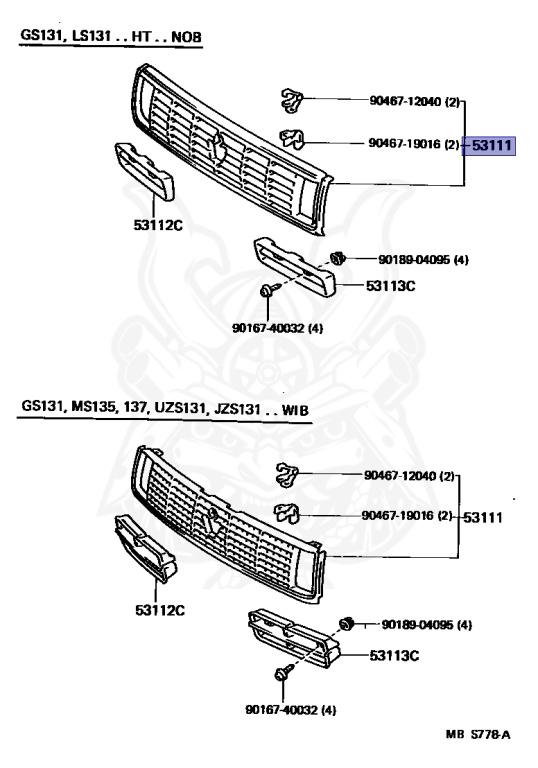 GS131, LS131 . . HT . . NOB

90467-12040 (2)

90467-19016 (2)

53111

53112C

90189-04095 (4)

53113C

90167-40032 (4)

GS131, MS135, 137, UZS131, JZS131 . . WIB

90467-12040 (2)

90467-19016 (2)

53111

53112C

90189-04095 (4)

53113C

90167-40032 (4)

MB S778-A