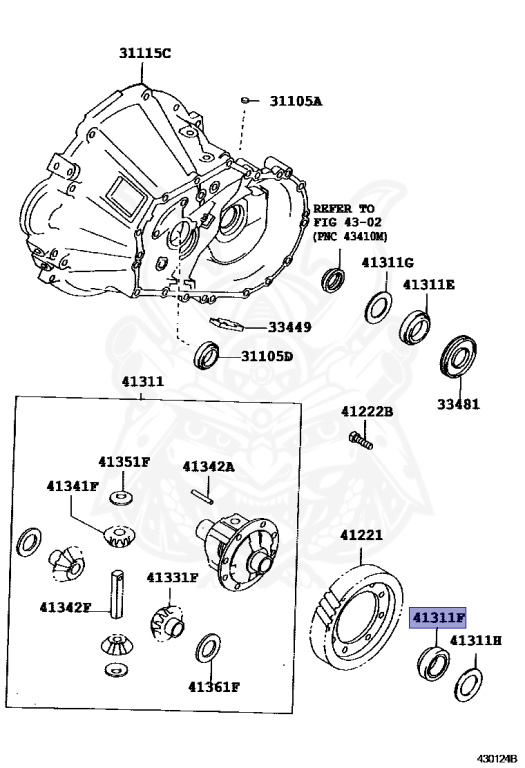 31115C
31105A
REFER TO FIG 43-02 (PNC 43410M)
41311G
41311E
33449
31105D
33481
41311
41222B
41351F
41342A
41341F
41221
41331F
41342F
41311F
41311H
41361F
430124B